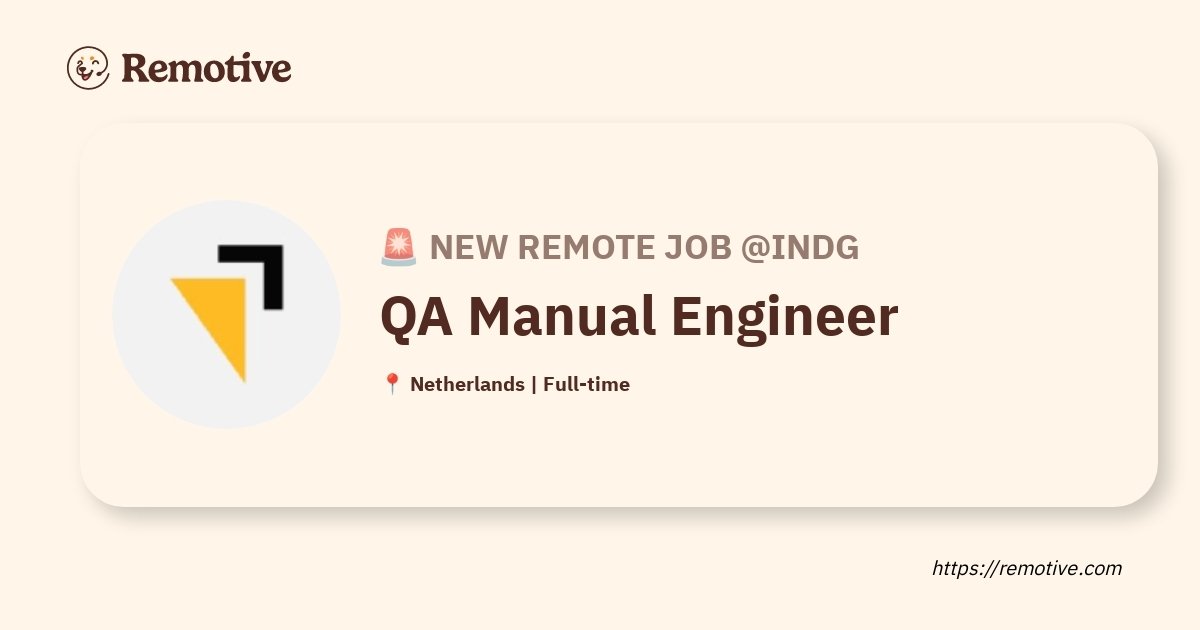 Remotive

🚨 NEW REMOTE JOB @INDG

QA Manual Engineer

📍 Netherlands | Full-time

https://remotive.com