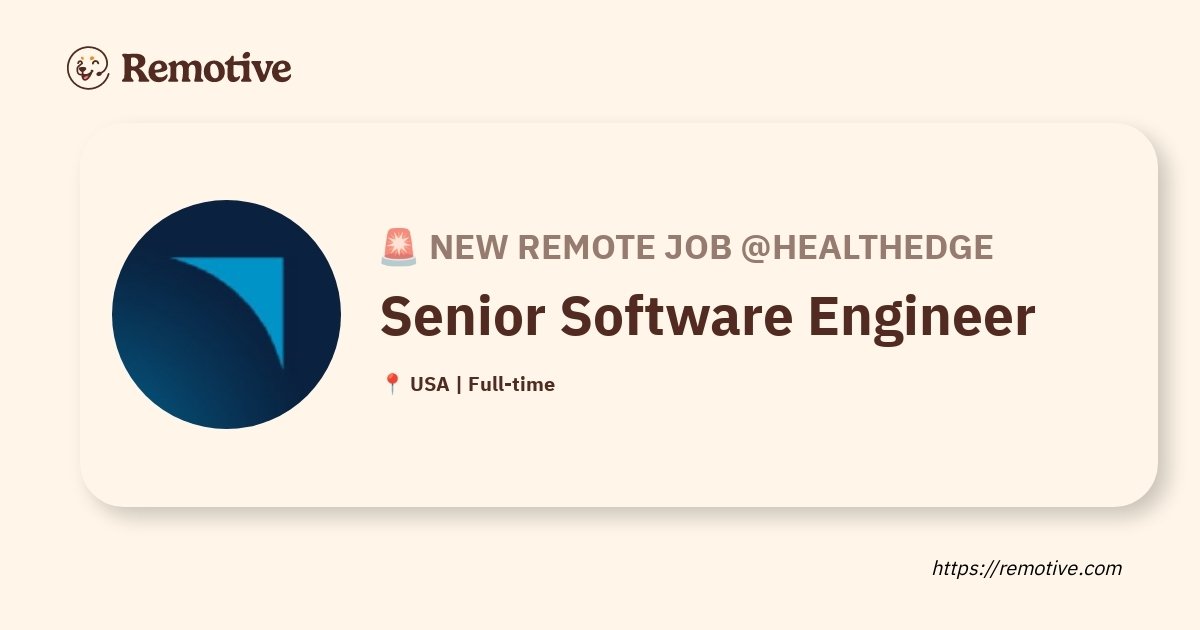 Remotive

🚨 NEW REMOTE JOB @HEALTHEDGE

Senior Software Engineer

📍 USA | Full-time

https://remotive.com