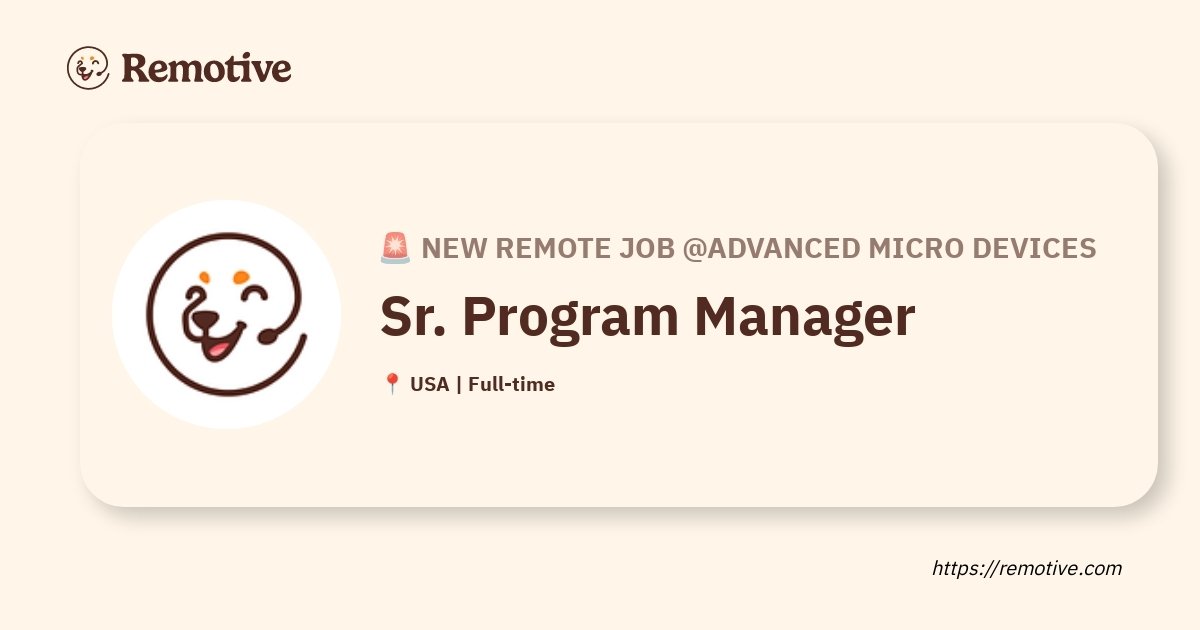 Remotive

🚨 NEW REMOTE JOB @ADVANCED MICRO DEVICES

Sr. Program Manager

📍 USA | Full-time

https://remotive.com